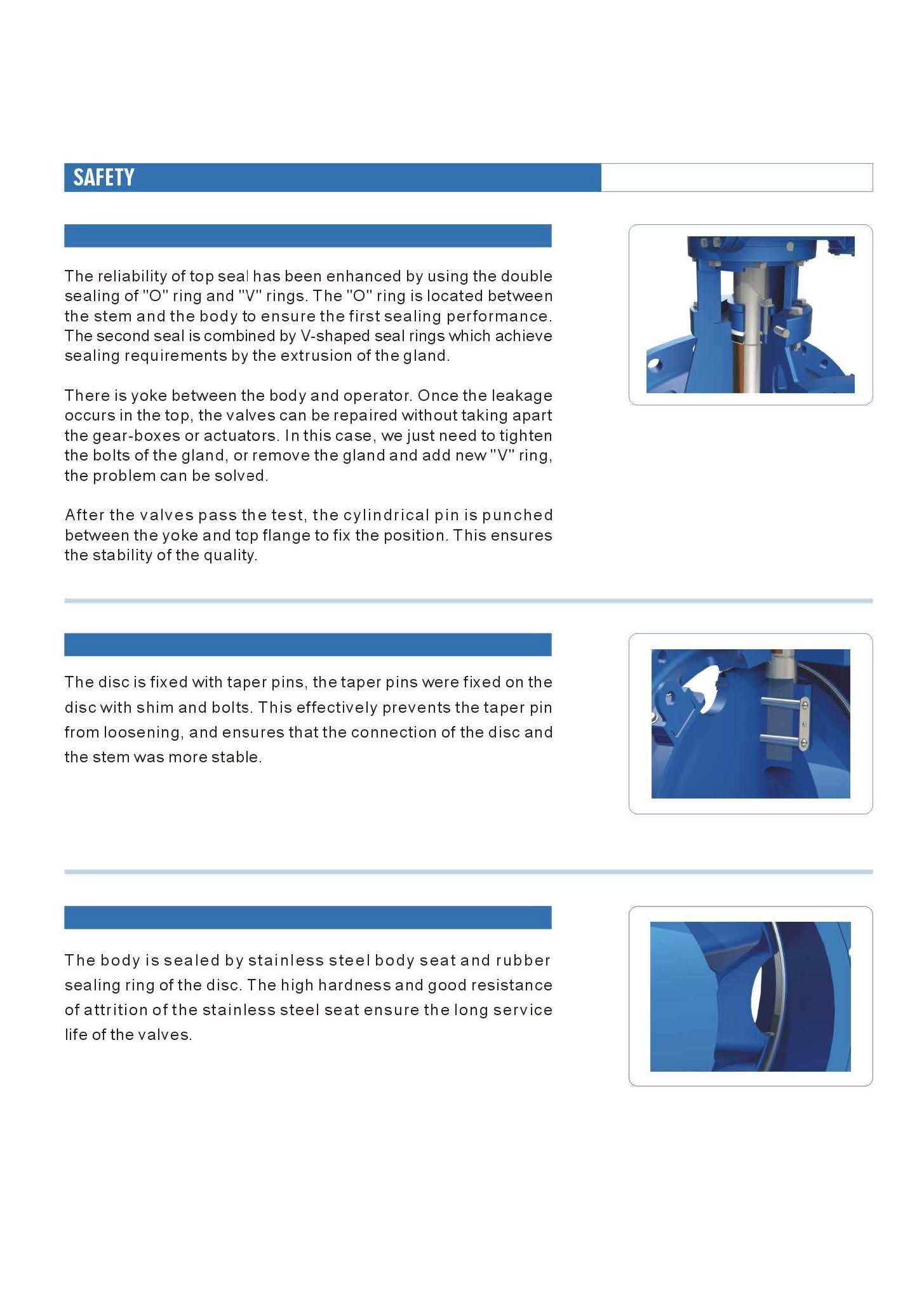 SAFETY

The reliability of top seal has been enhanced by using the double sealing of "O" ring and "V" rings. The "O" ring is located between the stem and the body to ensure the first sealing performance. The second seal is combined by V-shaped seal rings which achieve sealing requirements by the extrusion of the gland.

There is yoke between the body and operator. Once the leakage occurs in the top, the valves can be repaired without taking apart the gear-boxes or actuators. In this case, we just need to tighten the bolts of the gland, or remove the gland and add new "V" ring, the problem can be solved.

After the valves pass the test, the cylindrical pin is punched between the yoke and top flange to fix the position. This ensures the stability of the quality.

The disc is fixed with taper pins, the taper pins were fixed on the disc with shim and bolts. This effectively prevents the taper pin from loosening, and ensures that the connection of the disc and the stem was more stable.

The body is sealed by stainless steel body seat and rubber sealing ring of the disc. The high hardness and good resistance of attrition of the stainless steel seat ensure the long service life of the valves.